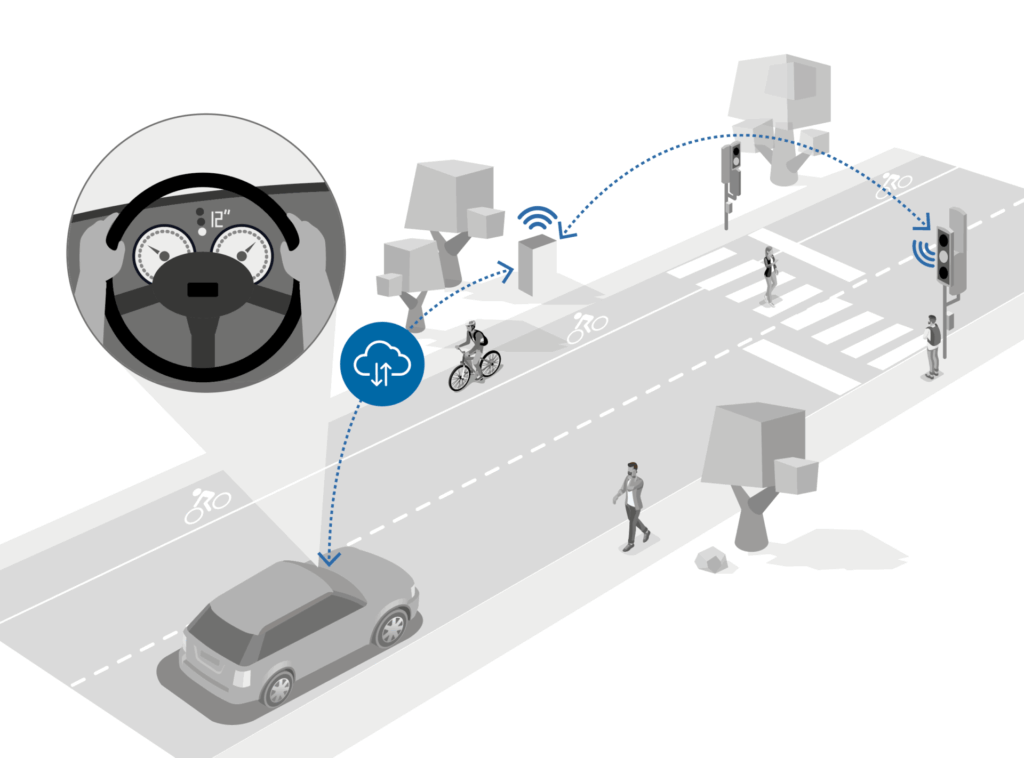 12"